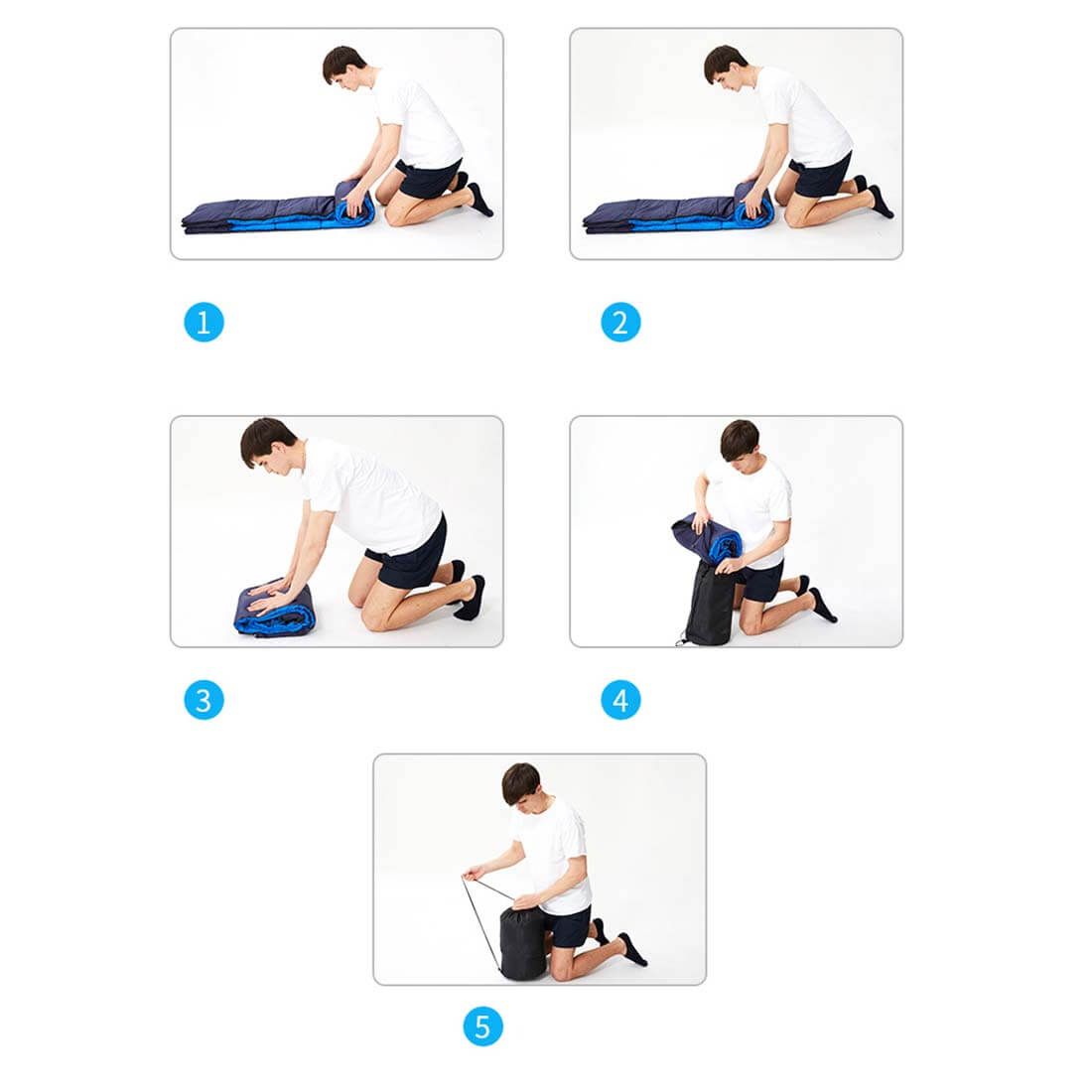 1

2

3

4

5